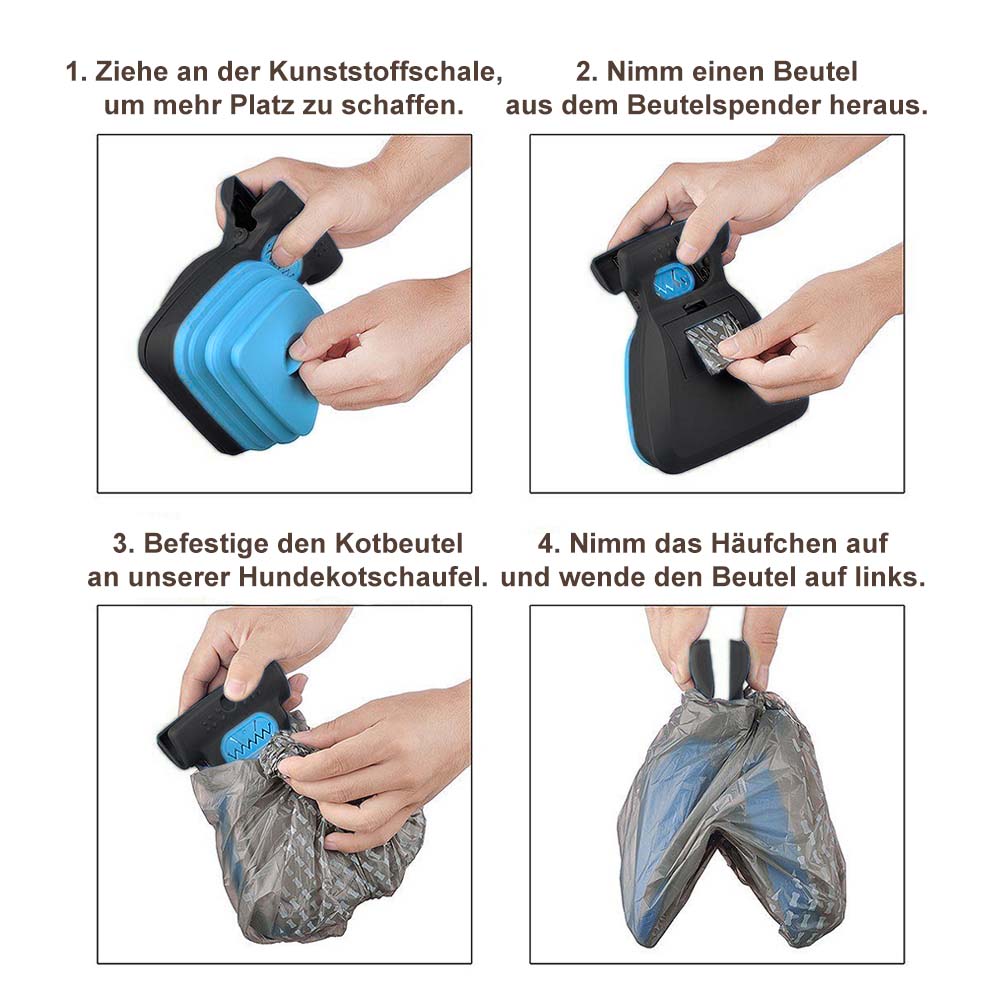 1. Ziehe an der Kunststoffschale, um mehr Platz zu schaffen.

2. Nimm einen Beutel aus dem Beutelspender heraus.

3. Befestige den Kotbeutel an unserer Hundekotschaufel.

4. Nimm das Häufchen auf und wende den Beutel auf links.