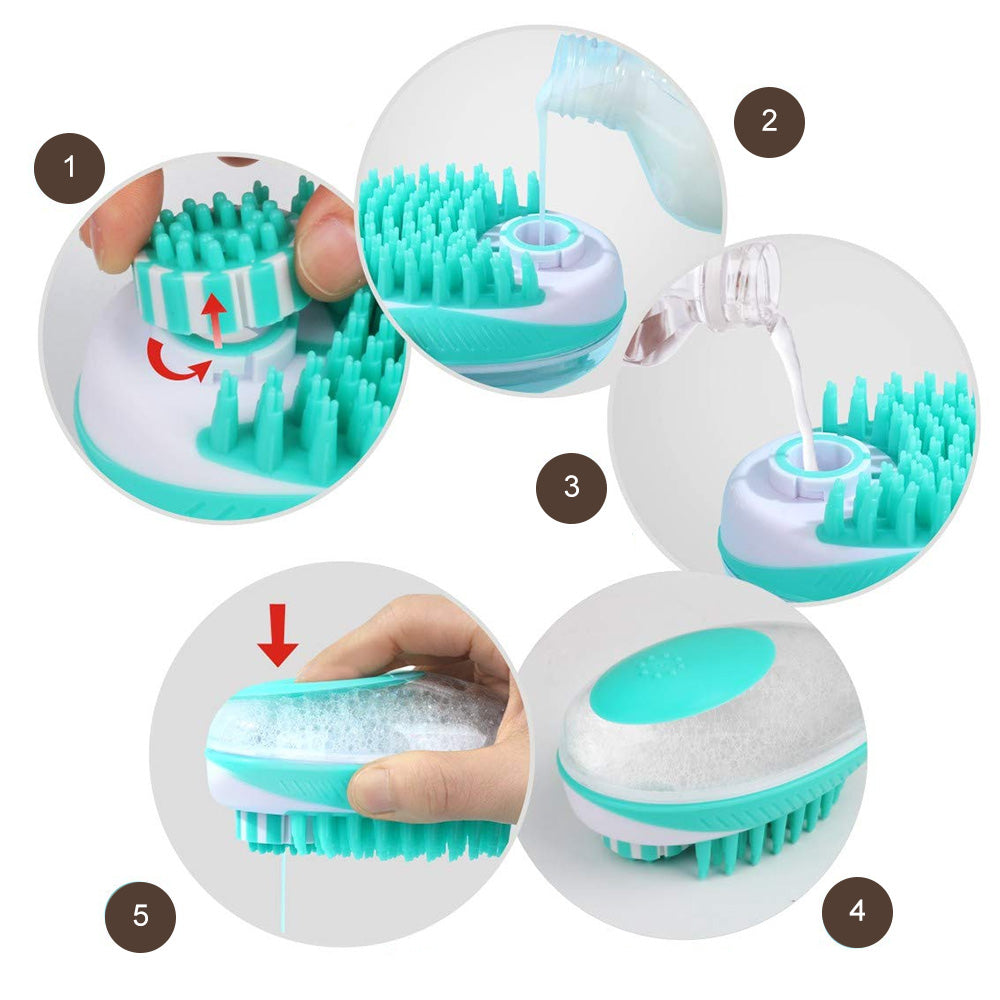 1

2

3

5

4